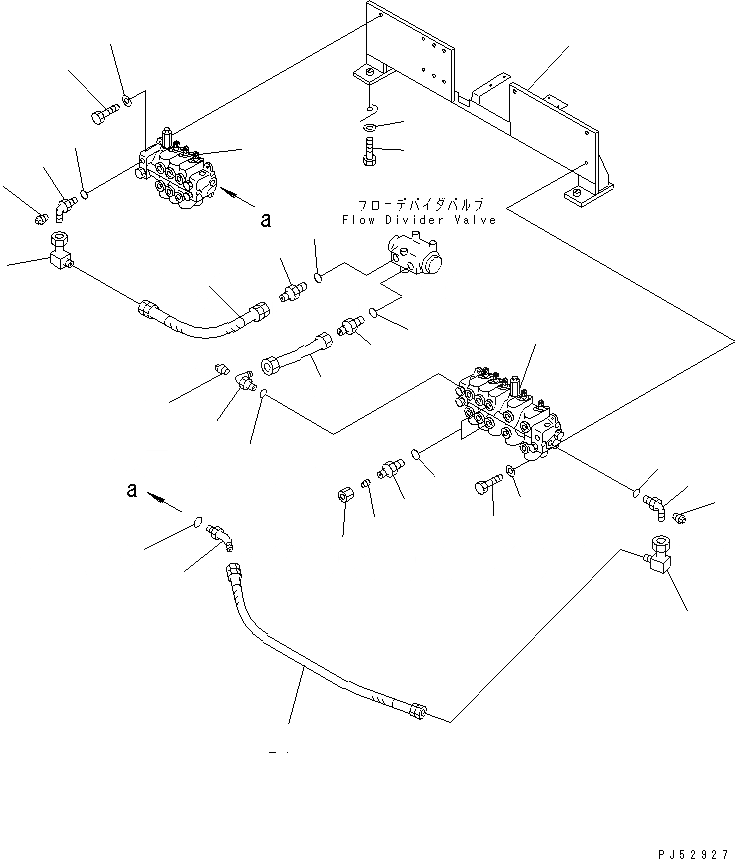 a

フローデバイダバルブ
Flow Divider Valve

a

PJ52927