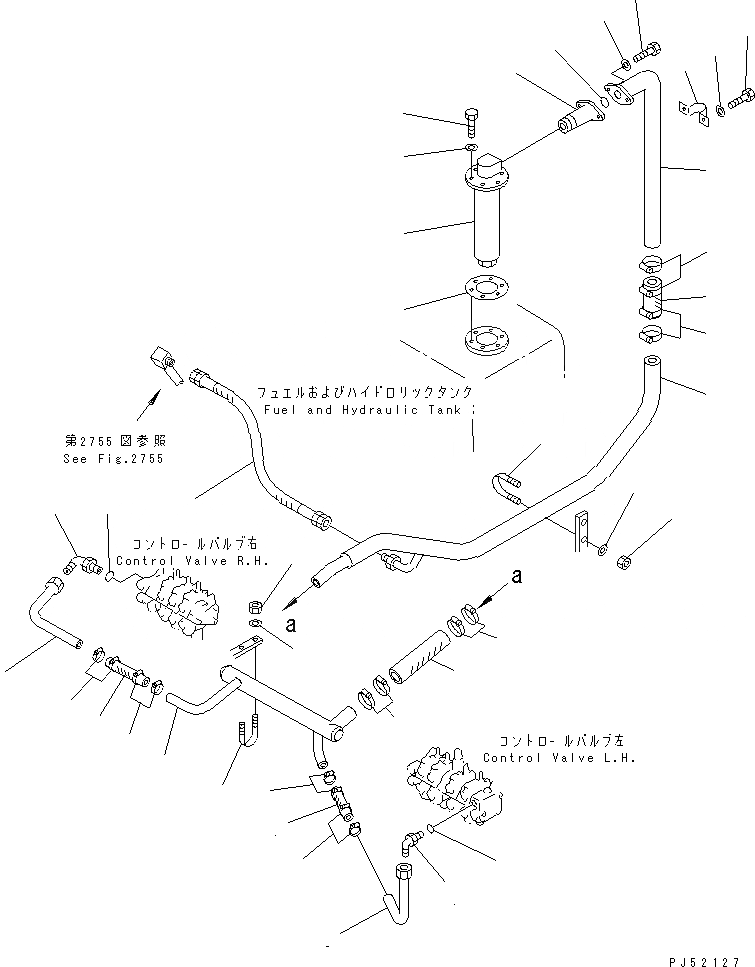 フュエルおよびハイドロリックタンク
Fuel and Hydraulic Tank

第2755図参照
See Fig.2755

コントロールバルブ右
Control Valve R.H.

a

a

コントロールバルブ左
Control Valve L.H.

PJ52127