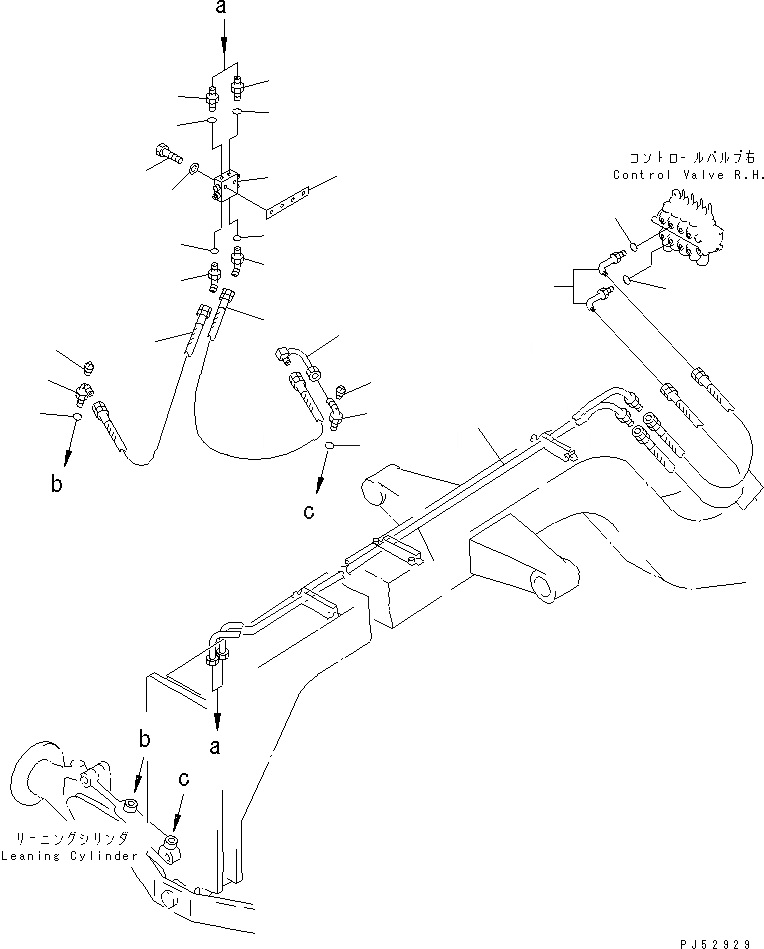 a

コントロールバルブ右
Control Valve R.H.

b

c

a

b

c

リーニングシリンダ
Leaning Cylinder

PJ52929