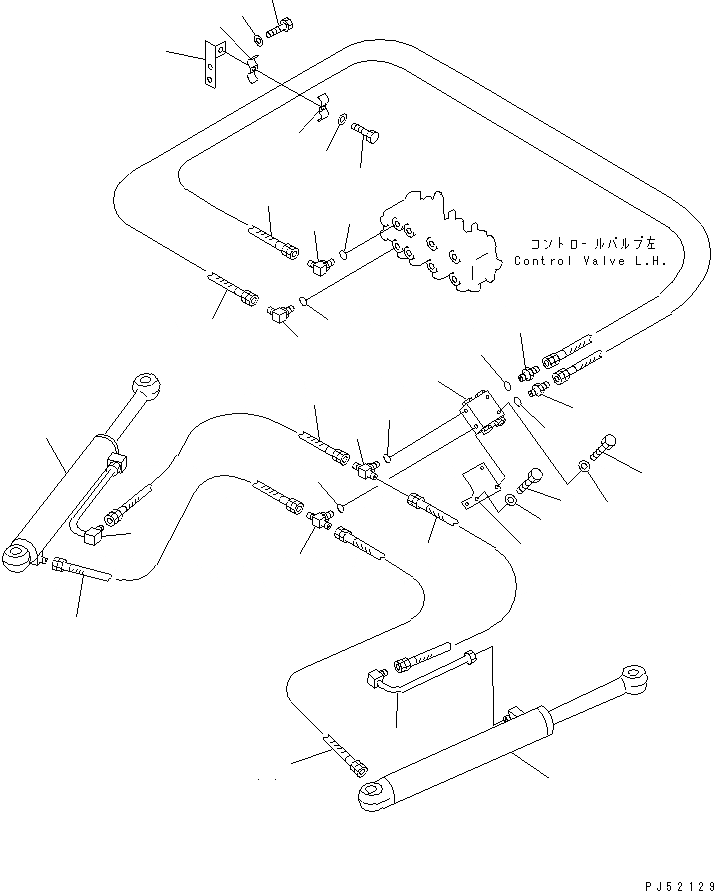 コントロールバルブ左
Control Valve L.H.

PJ52129