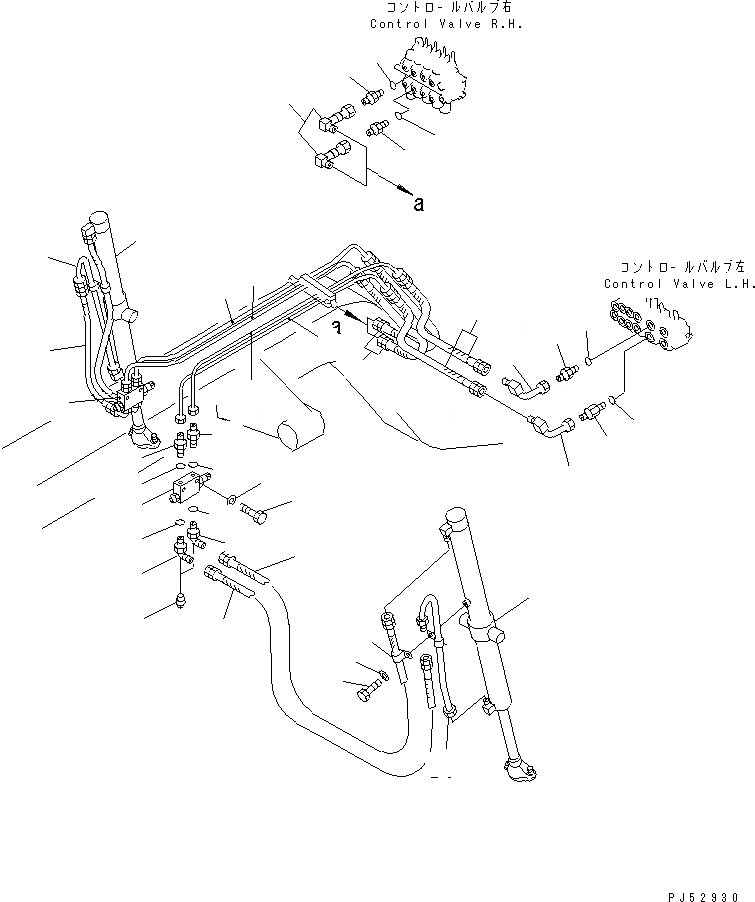 コントロールバルブ右
Control Valve R.H.

a

コントロールバルブ左
Control Valve L.H.

a

PJ52930