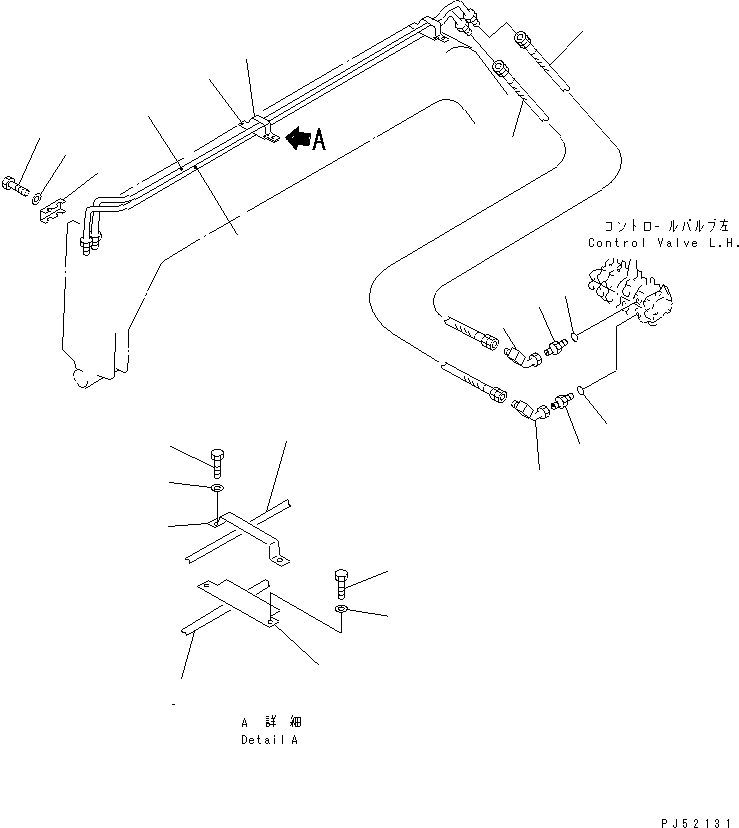 A

コントロールバルブ左
Control Valve L.H.

A 詳細
Detail A

PJ52131