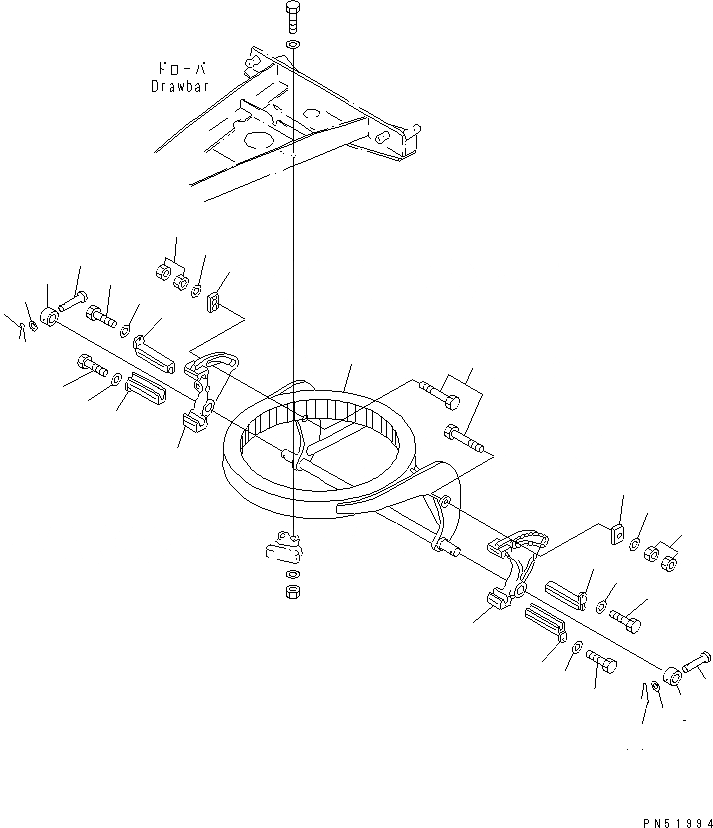 ドローバ
Drawbar

PN51994