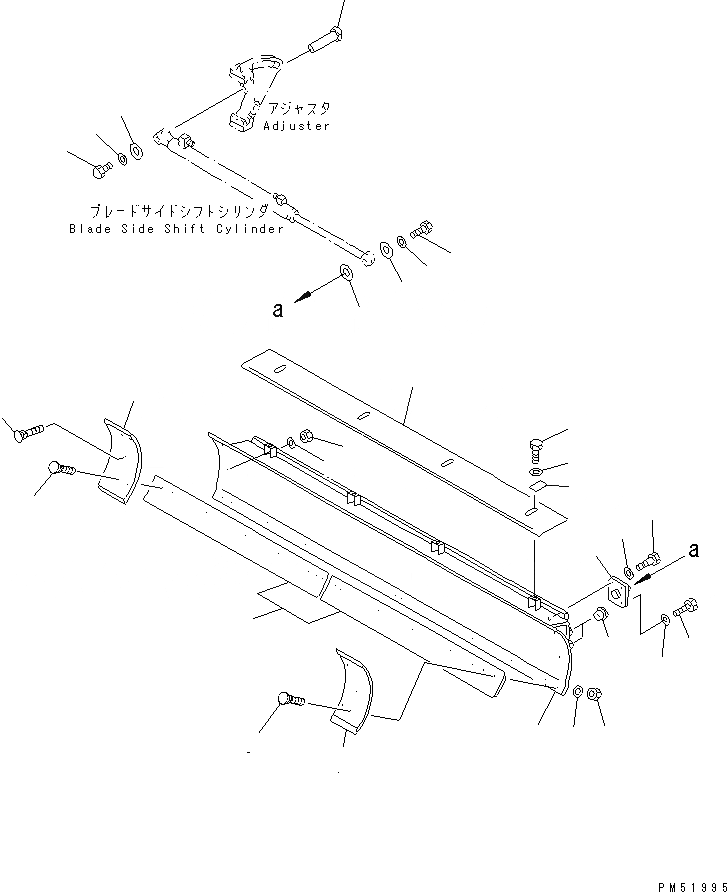 アジャスタ
Adjuster

ブレードサイドシフトシリンダ
Blade Side Shift Cylinder

a

a

PM51995