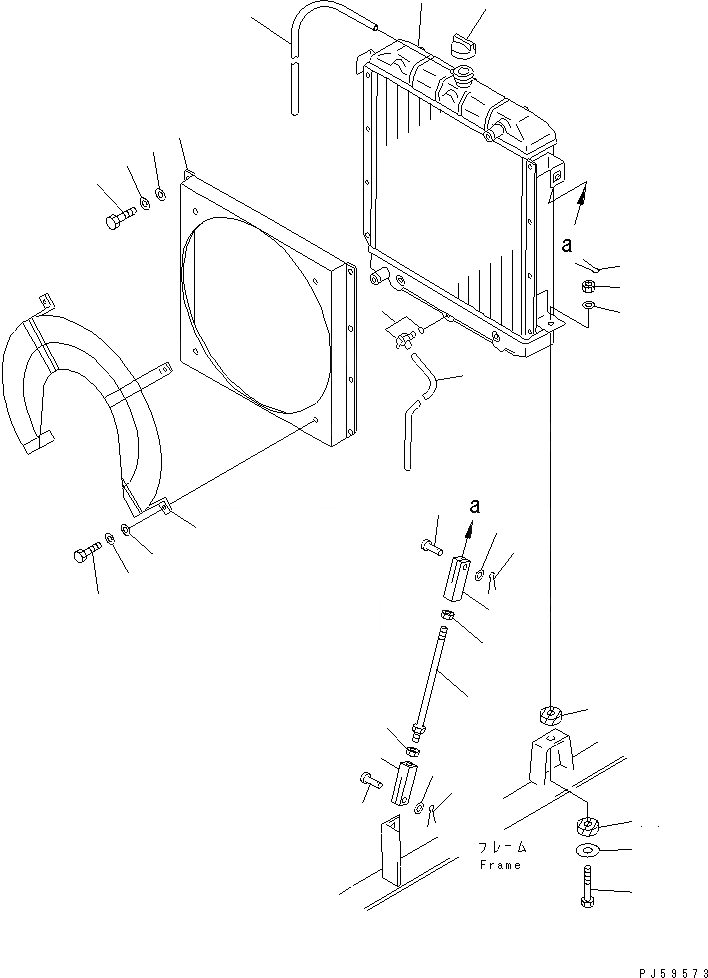 a

a

フレーム
Frame

PJ59573