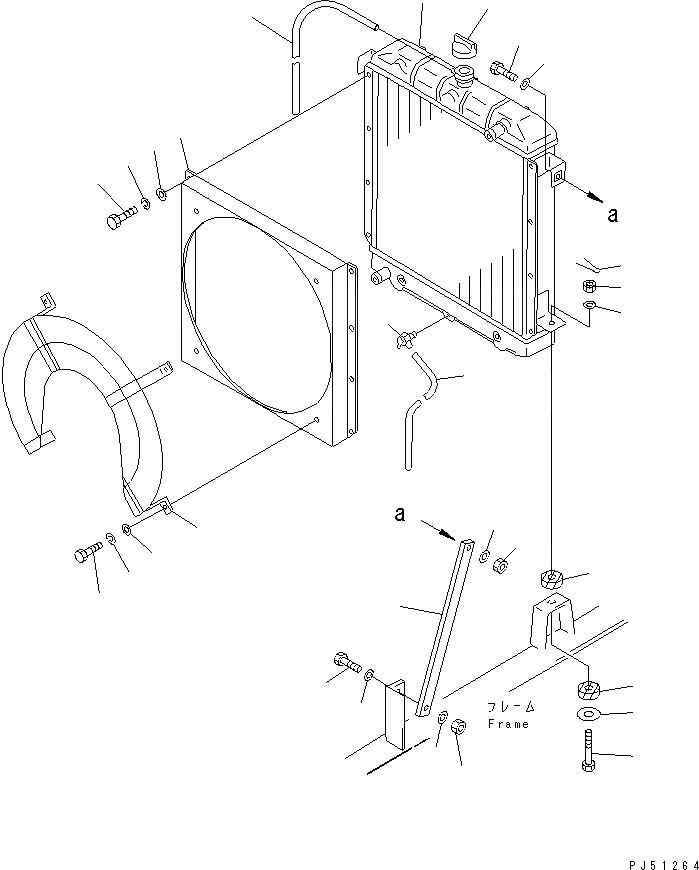 a

a

フレーム
Frame

PJ51264