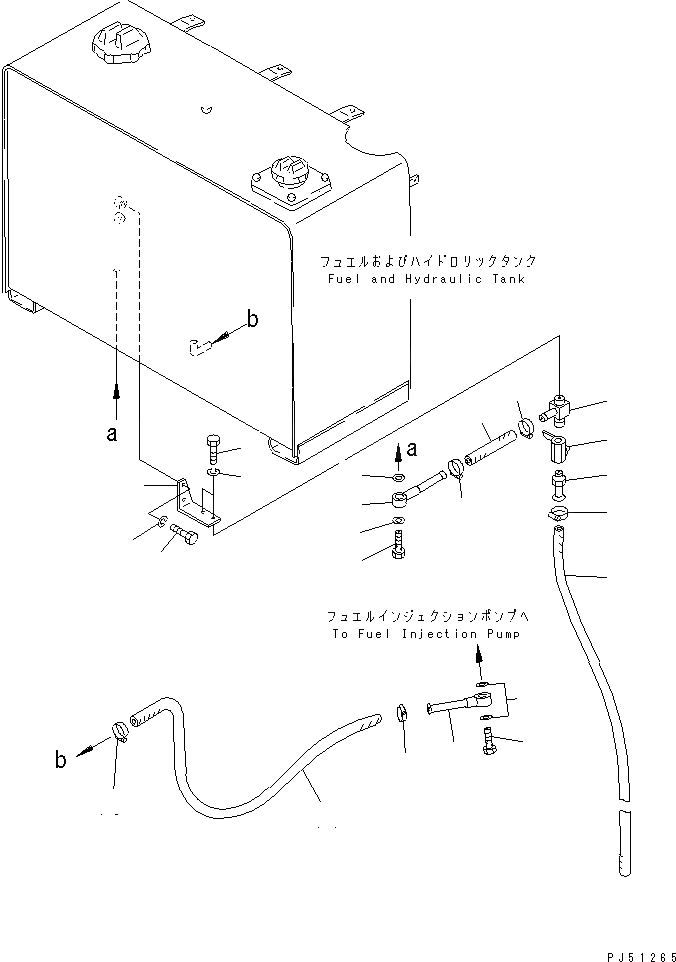 フュエルおよびハイドロリックタンク
Fuel and Hydraulic Tank

b

a

a

フュエルインジェクションポンプへ
To Fuel Injection Pump

b

PJ51265