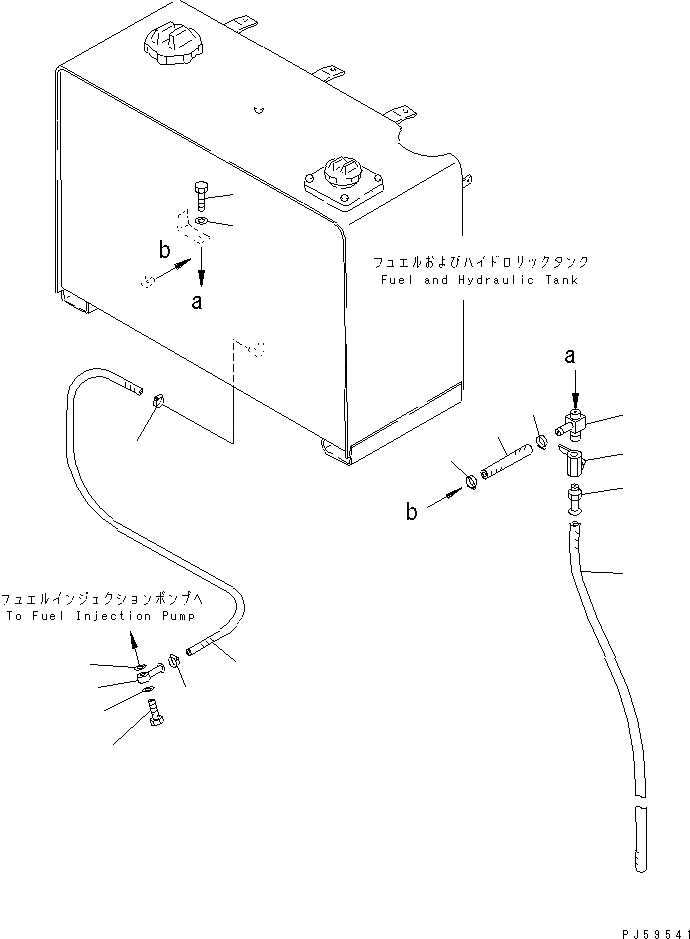 b
a
フュエルおよびハイドロリックタンク
Fuel and Hydraulic Tank
a
b
フュエルインジェクションポンプへ
To Fuel Injection Pump
PJ59541