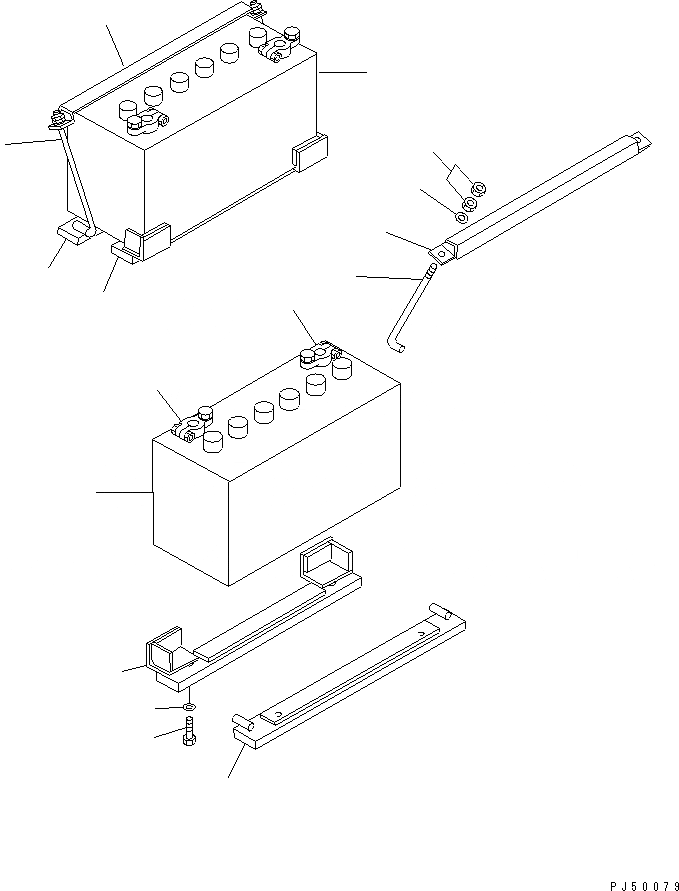 PJ50079