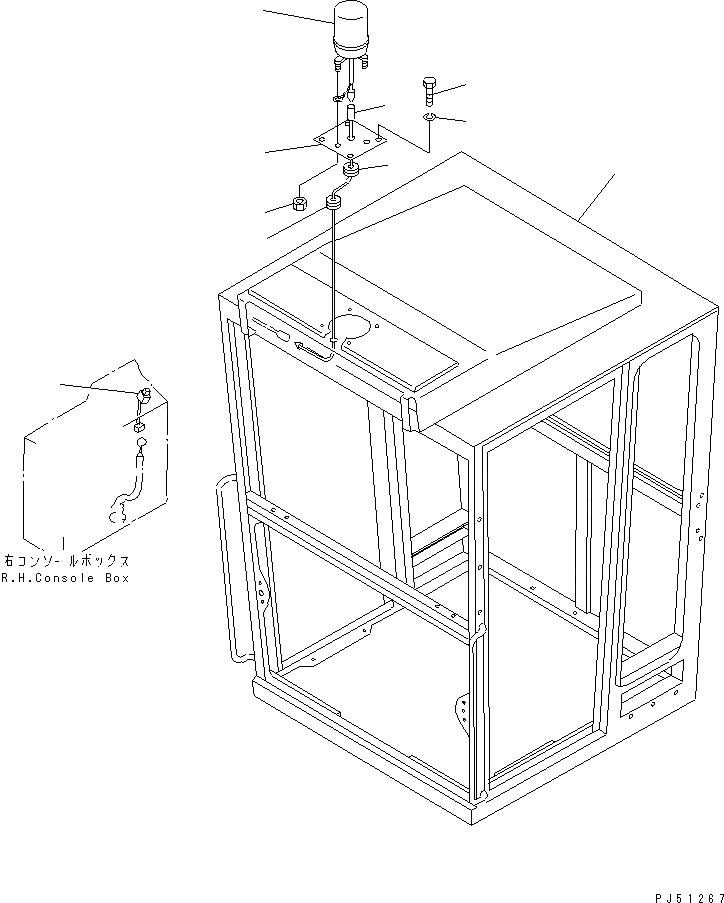 右コンソールボックス
R.H.Console Box

PJ51267