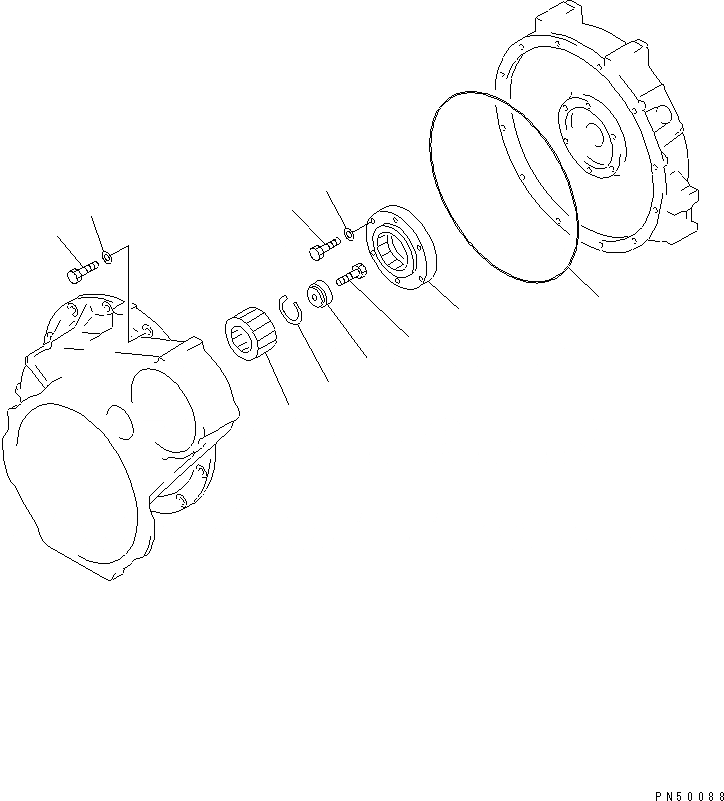 PN50088