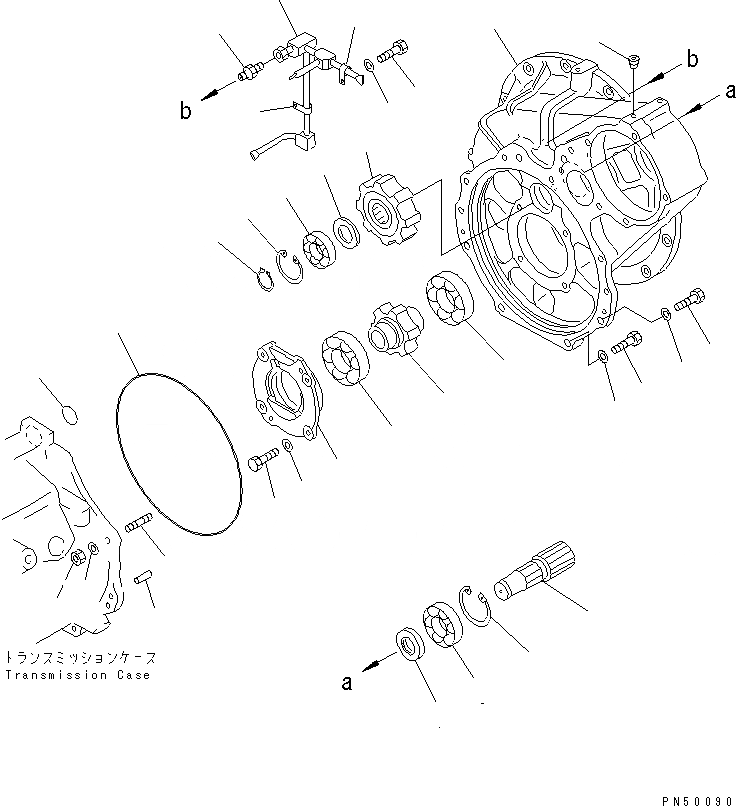 b

b

a

トランスミッションケース
Transmission Case

a

PN50090