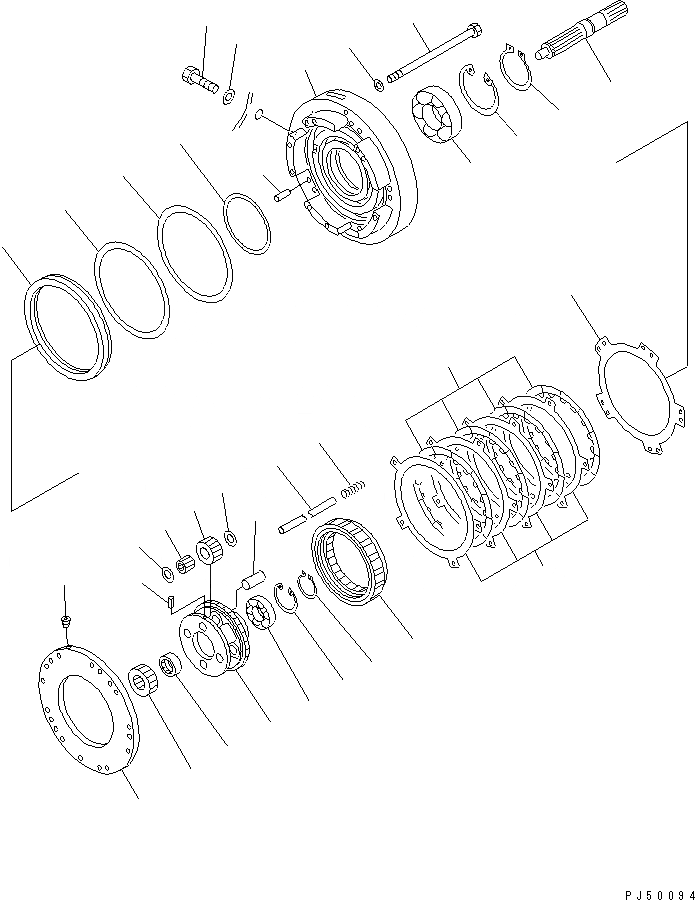 PJ50094