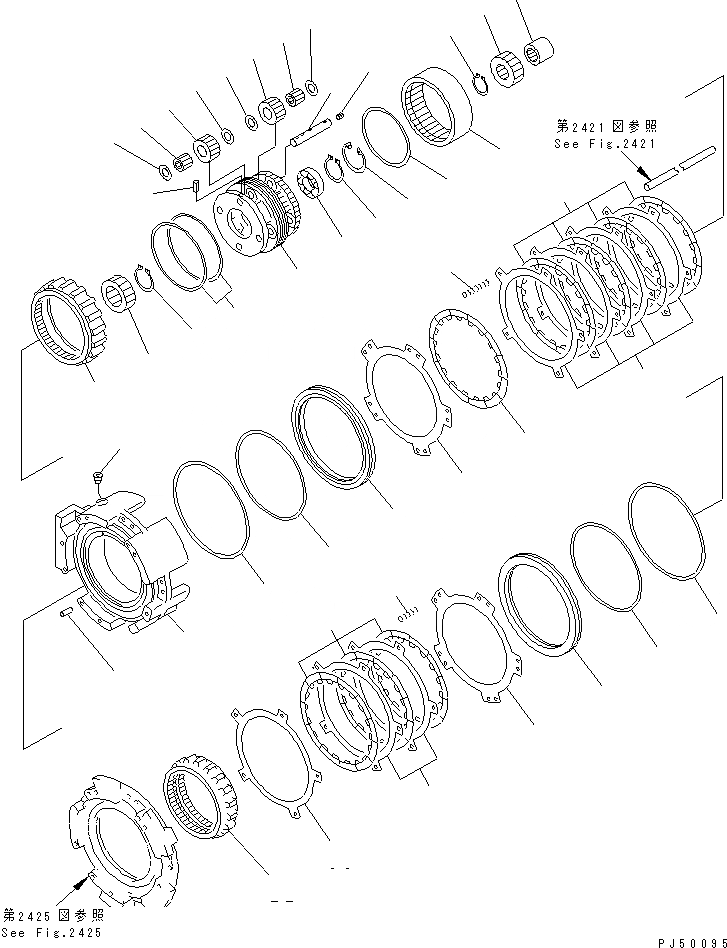 第2421図参照
See Fig.2421

第2425図参照
See Fig.2425

PJ50095