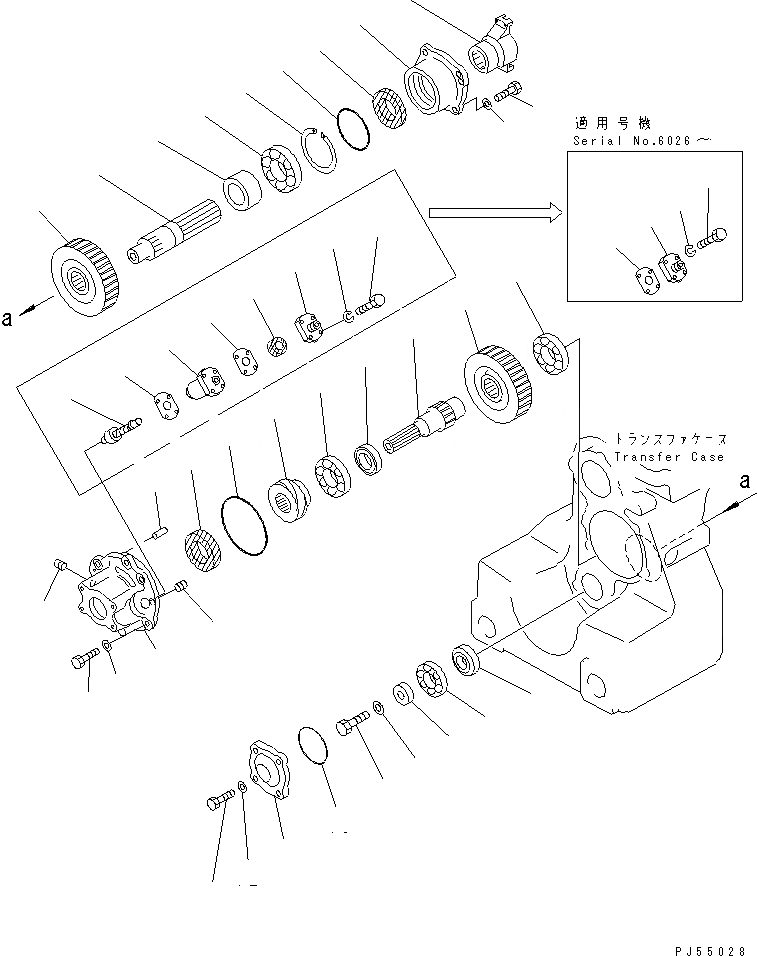 適用号機
Serial No.6026～

a

トランスファケース
Transfer Case

a

PJ55028