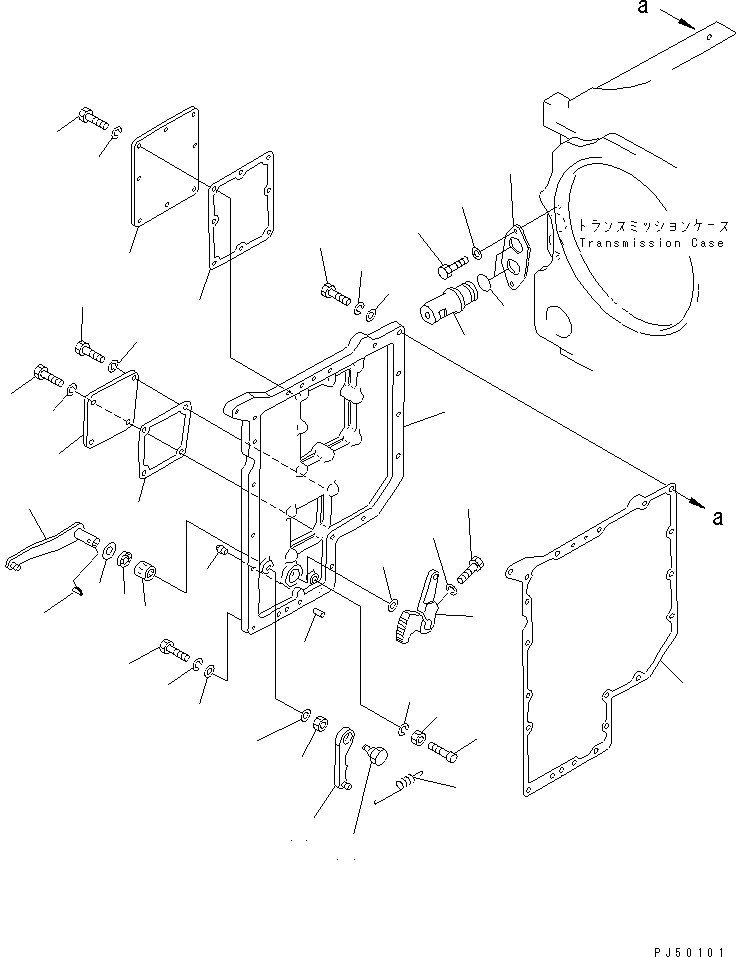 a
トランスミッションケース
Transmission Case
a
PJ50101