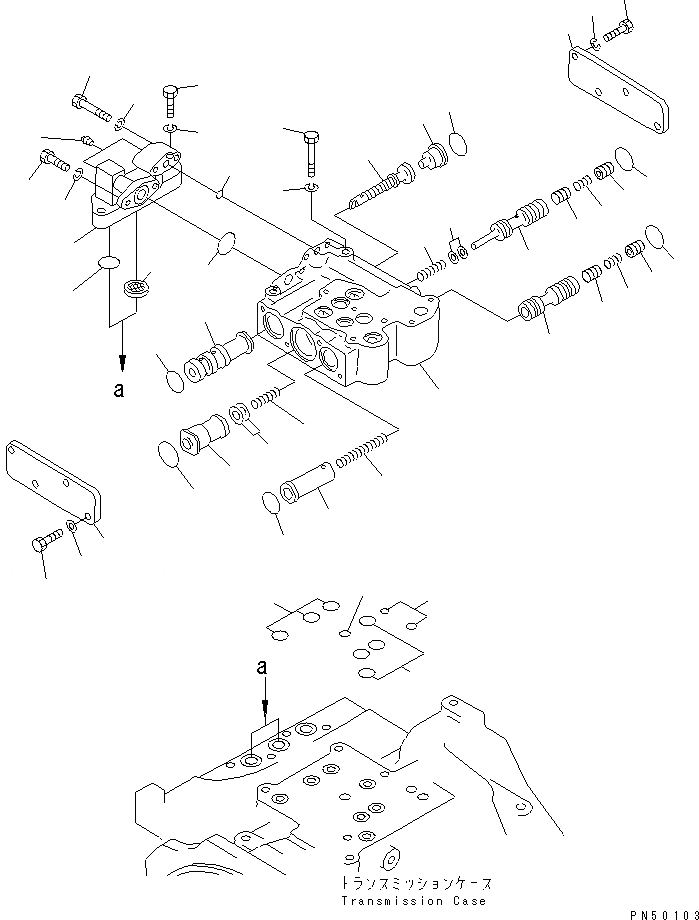 a

a

トランスミッションケース
Transmission Case

PN50103