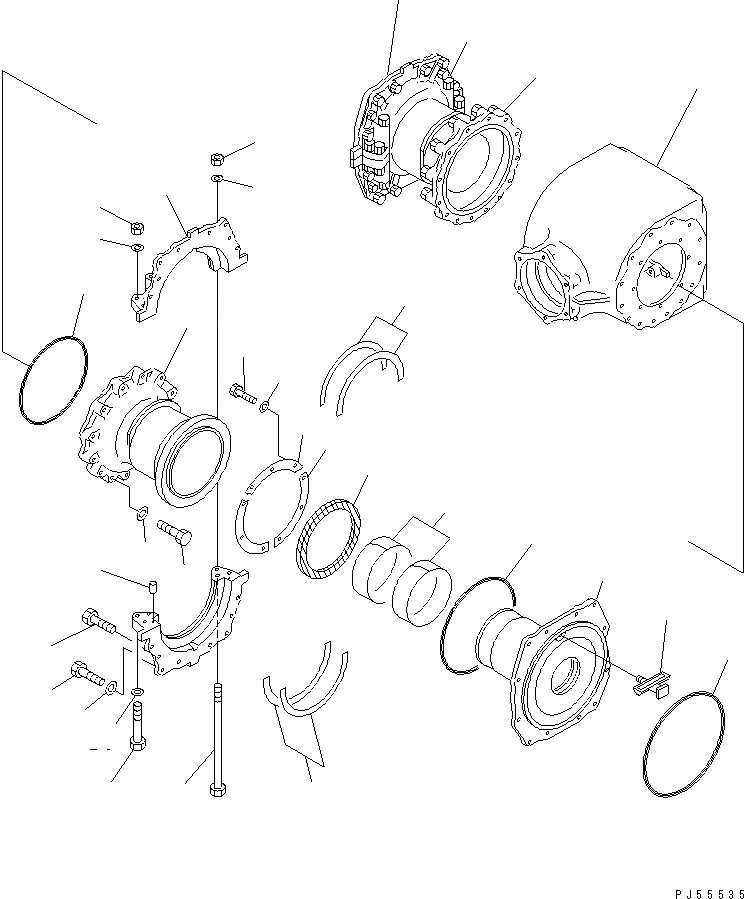 PJ55535