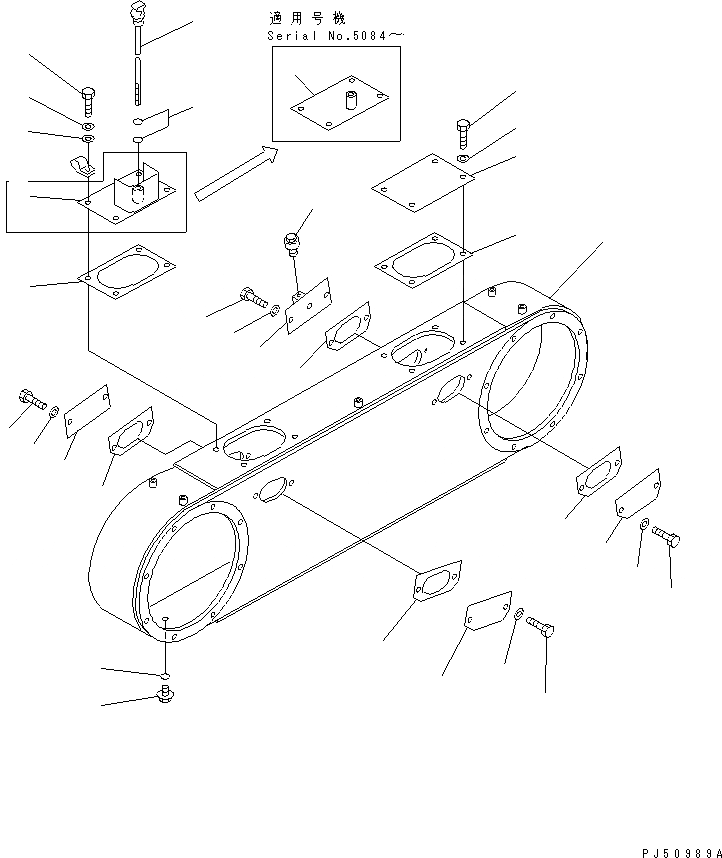 適用号機
Serial No.5084～

PJ50989A