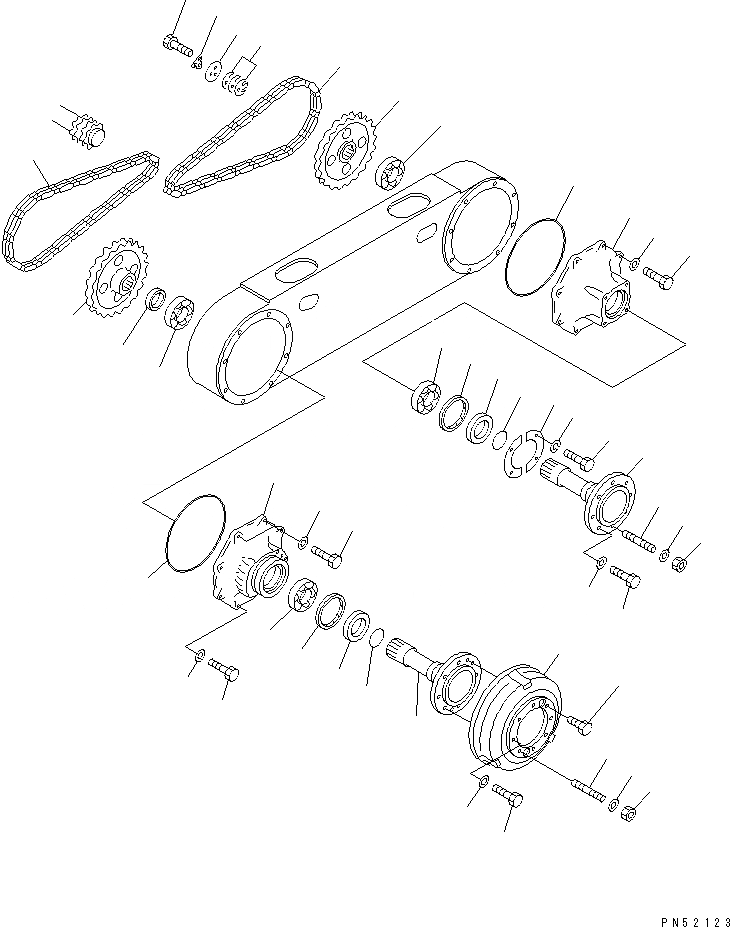 PN52123