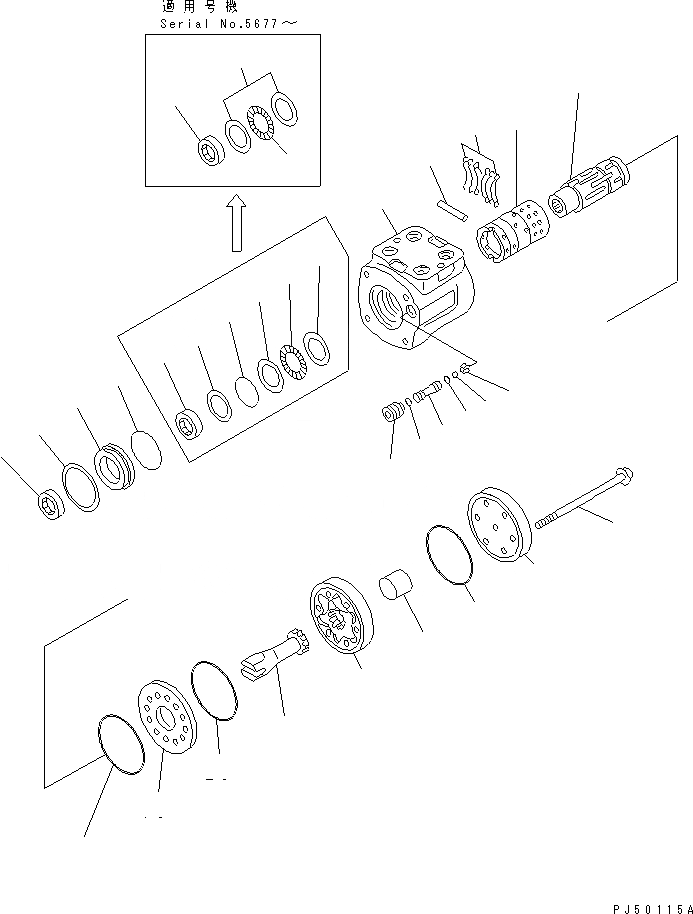 適用号機
Serial No.5677～

PJ50115A