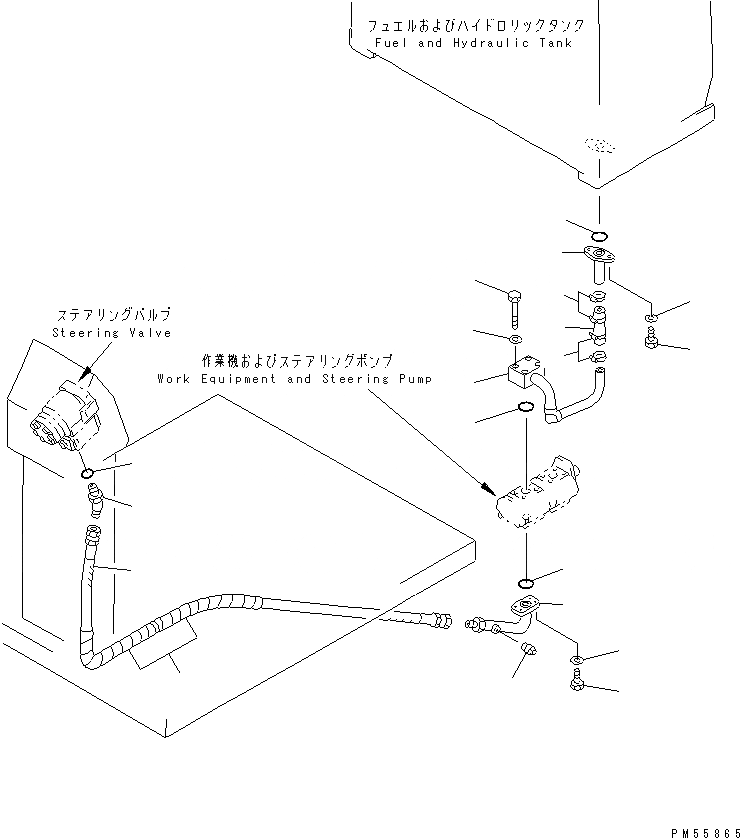 フュエルおよびハイドロリックタンク
Fuel and Hydraulic Tank

ステアリングバルブ
Steering Valve

作業機およびステアリングポンプ
Work Equipment and Steering Pump

PM55865