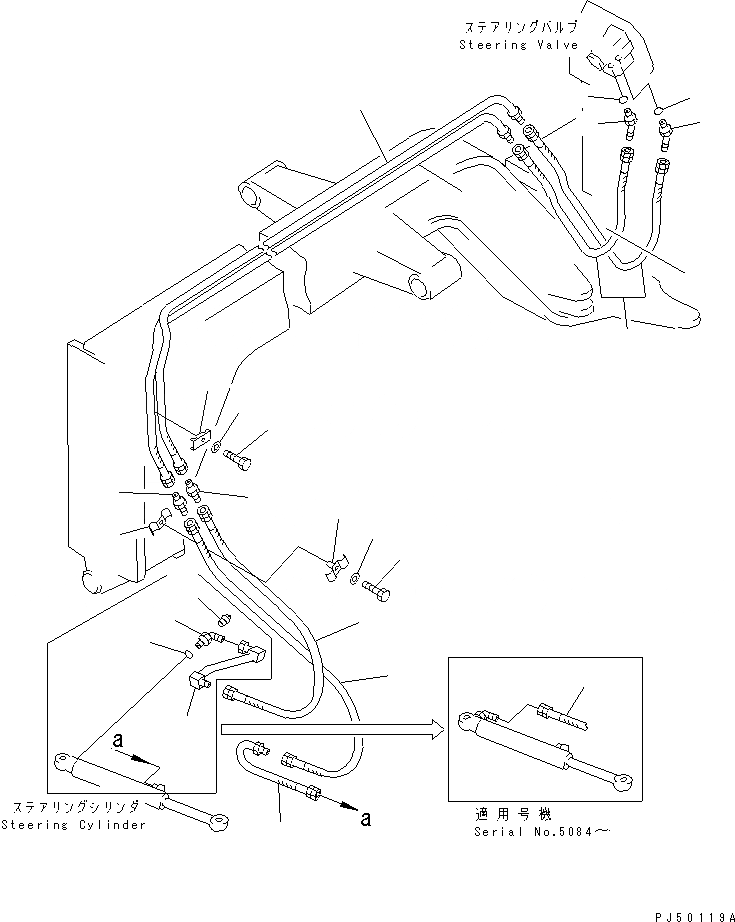 ステアリングバルブ
Steering Valve

a

ステアリングシリンダ
Steering Cylinder

a

適用号機
Serial No.5084～

PJ50119A