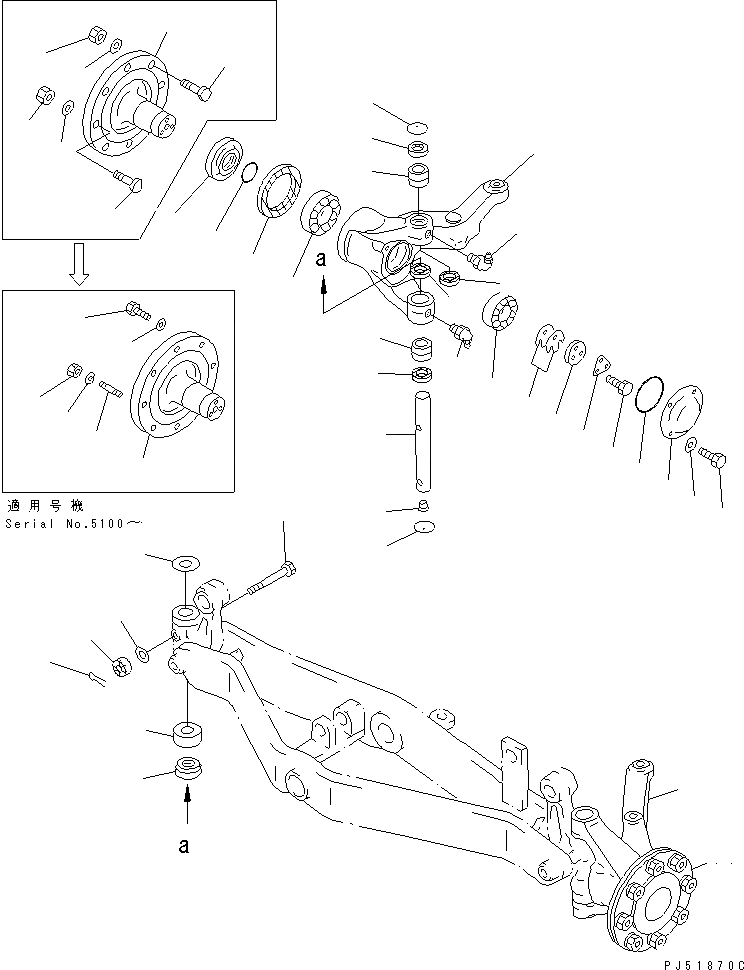 a

適用号機
Serial No.5100～

a

PJ51870C