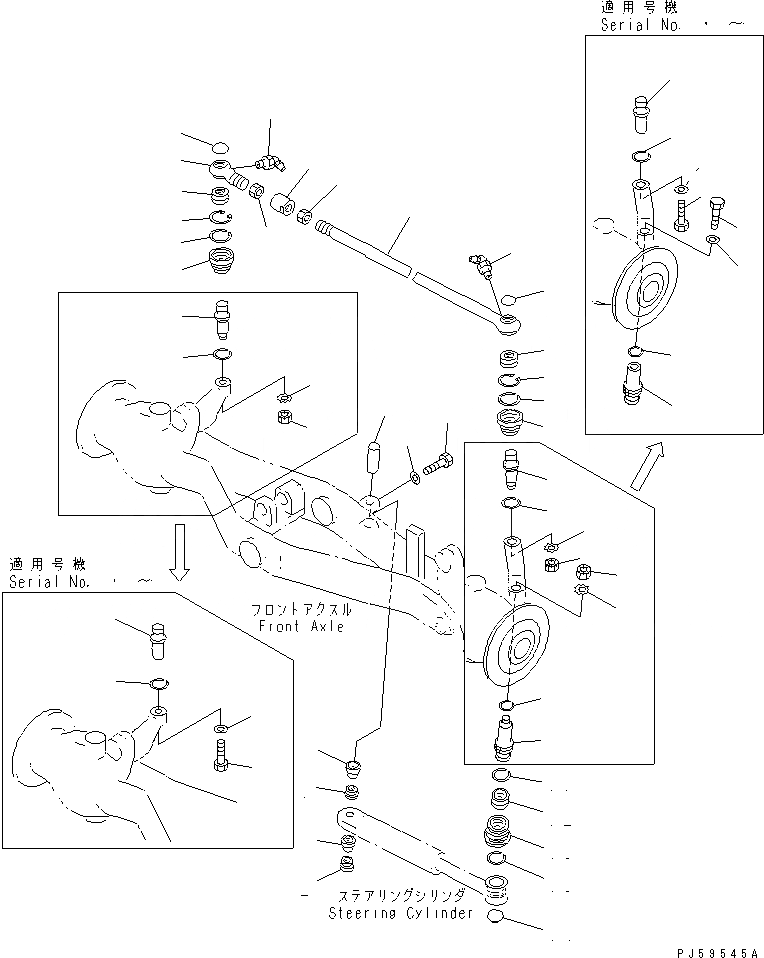 適用号機
Serial No. ・ ~

適用号機
Serial No. ・ ~

フロントアクスル
Front Axle

ステアリングシリンダ
Steering Cylinder

PJ59545A