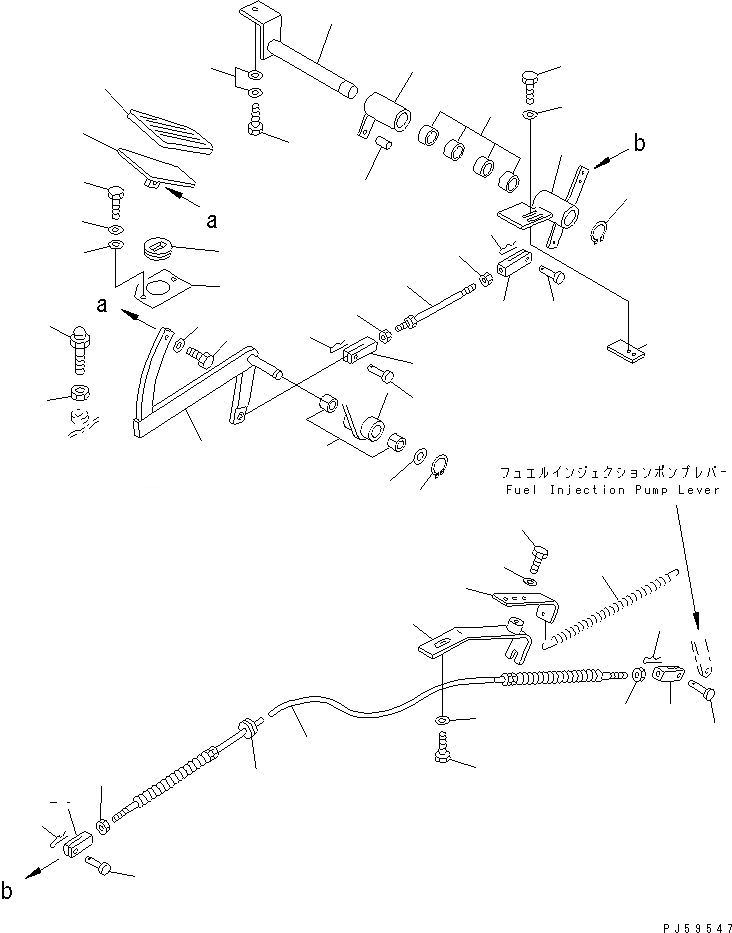 b
a
a
フュエルインジェクションポンプレバー
Fuel Injection Pump Lever
b
PJ59547