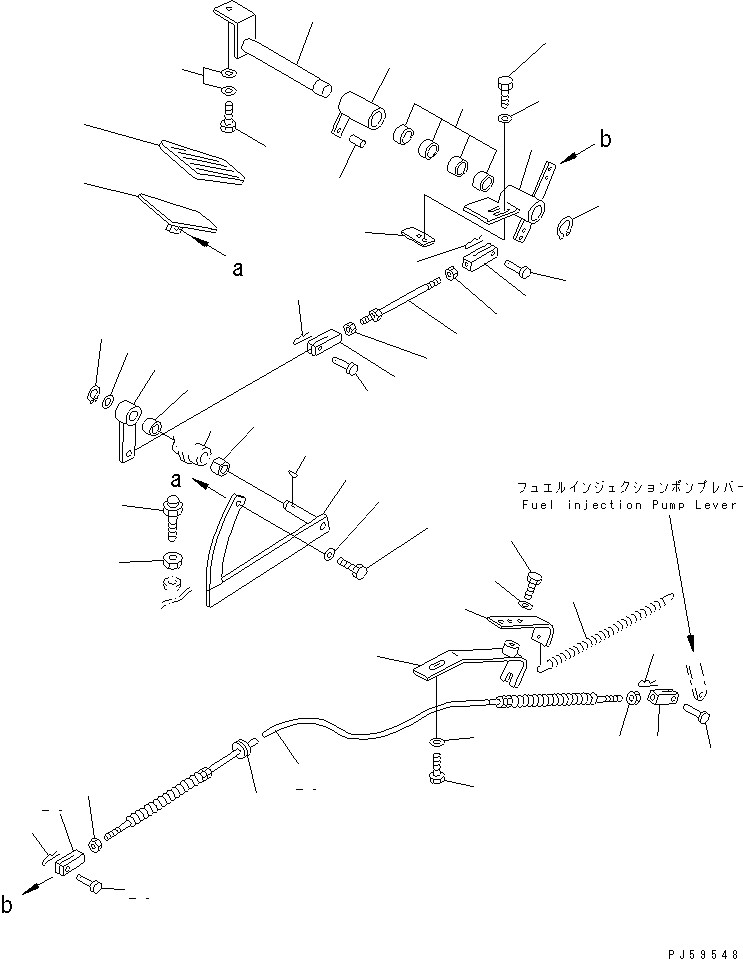 b

a

a

フュエルインジェクションポンプレバー
Fuel injection Pump Lever

b

PJ59548