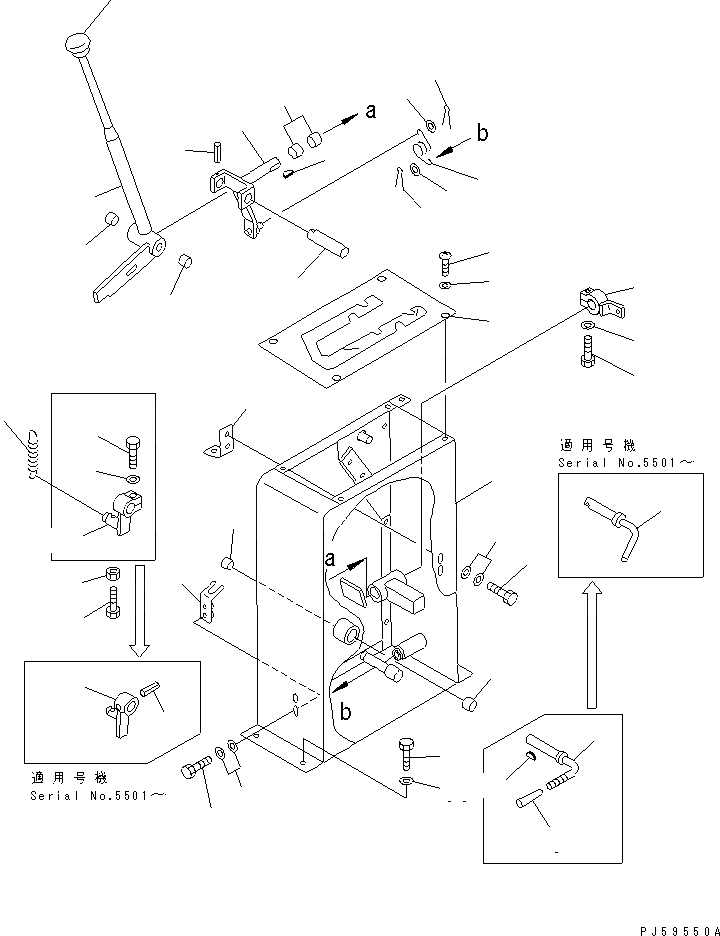 a
b
適用号機
Serial No.5501～
a
b
適用号機
Serial No.5501～
PJ59550A