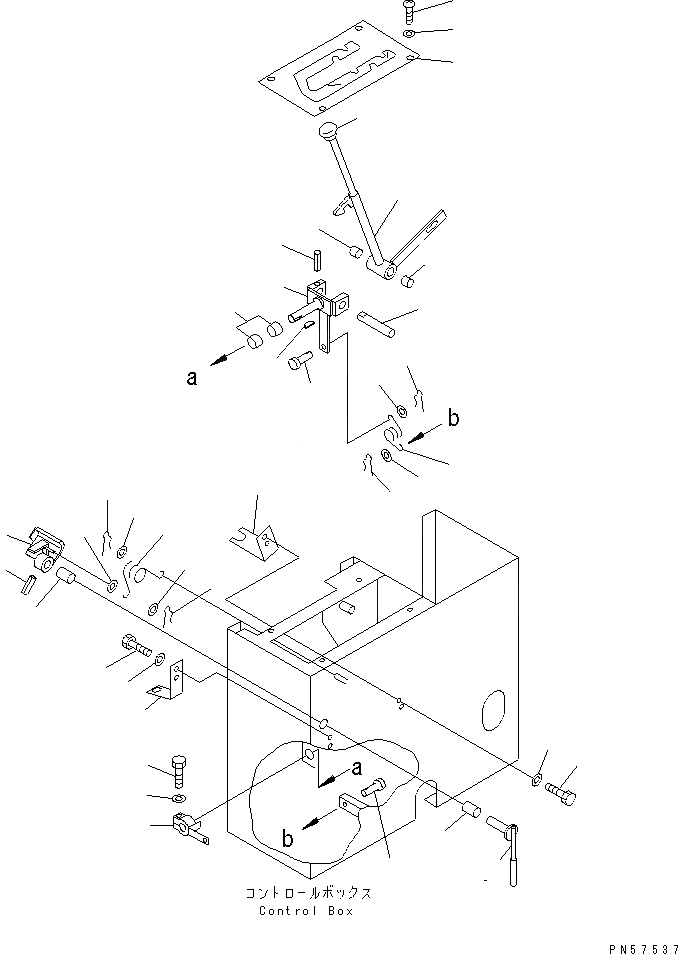 a

b

a

b

コントロールボックス
Control Box

PN57537