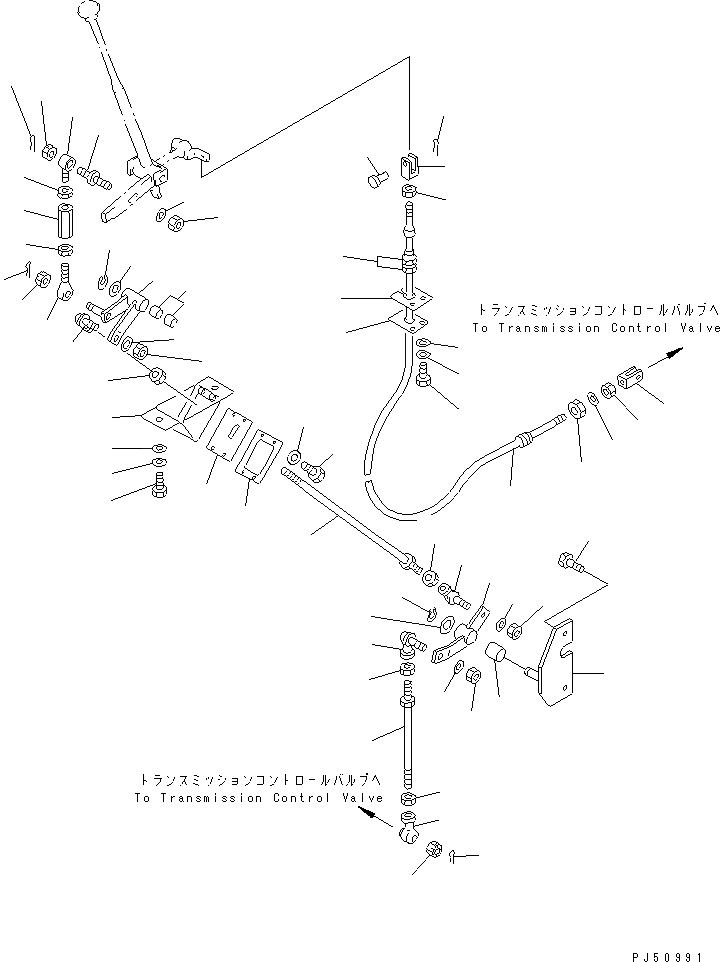 トランスミッションコントロールバルブへ
To Transmission Control Valve

トランスミッションコントロールバルブへ
To Transmission Control Valve

PJ50991