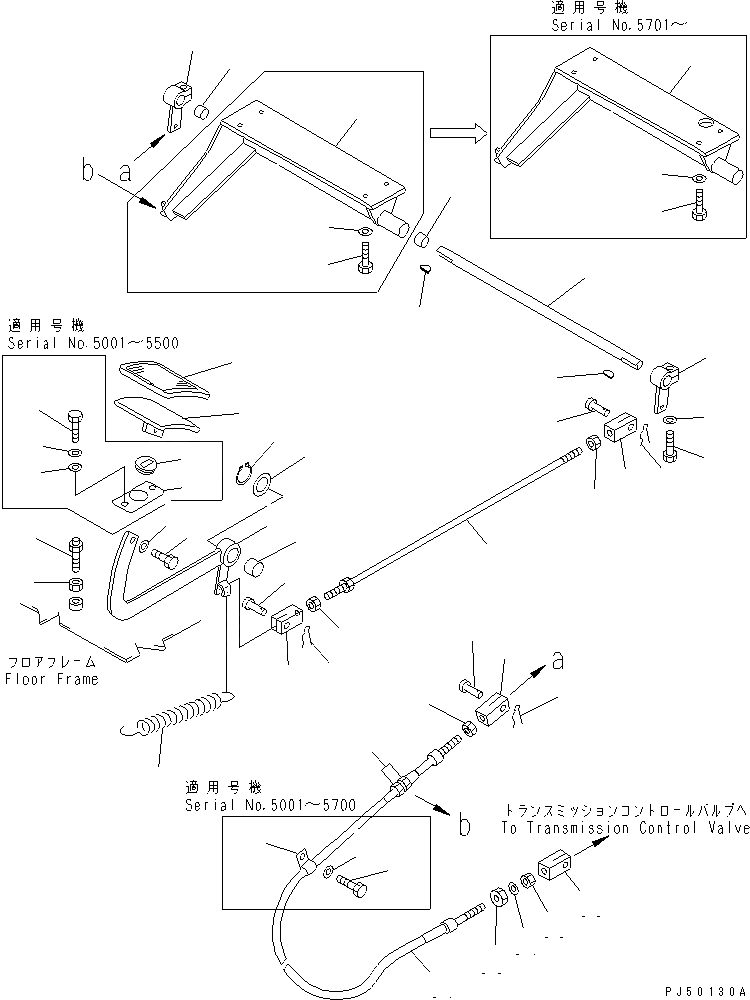 適用号機
Serial No.5701～

b a

適用号機
Serial No.5001～5500

フロアフレーム
Floor Frame

a

適用号機
Serial No.5001～5700

b

トランスミッションコントロールバルブへ
To Transmission Control Valve

PJ50130A