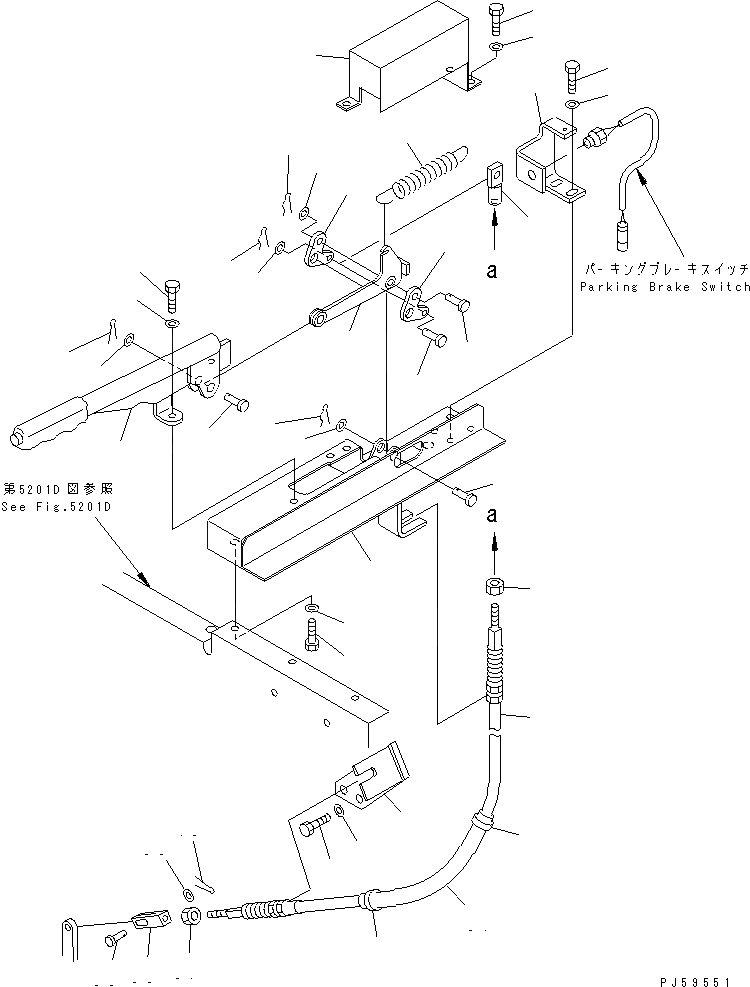 a

パーキングブレーキスイッチ
Parking Brake Switch

第5201D図参照
See Fig.5201D

a

PJ59551