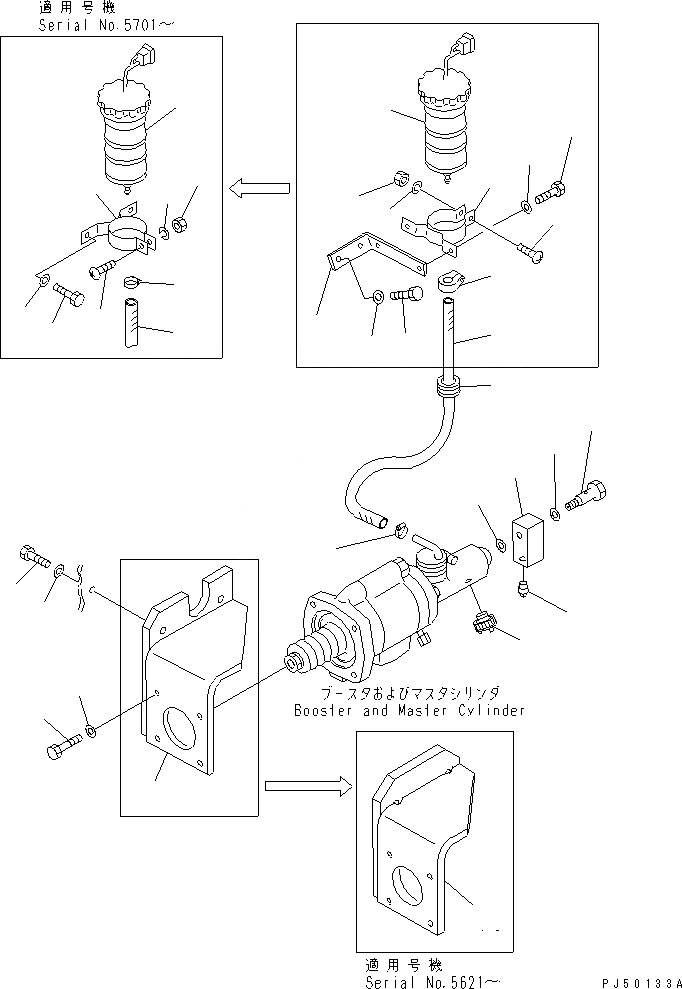 適用号機
Serial No.5701～

ブースタおよびマスタシリンダ
Booster and Master Cylinder

適用号機
Serial No.5621～

PJ50133A