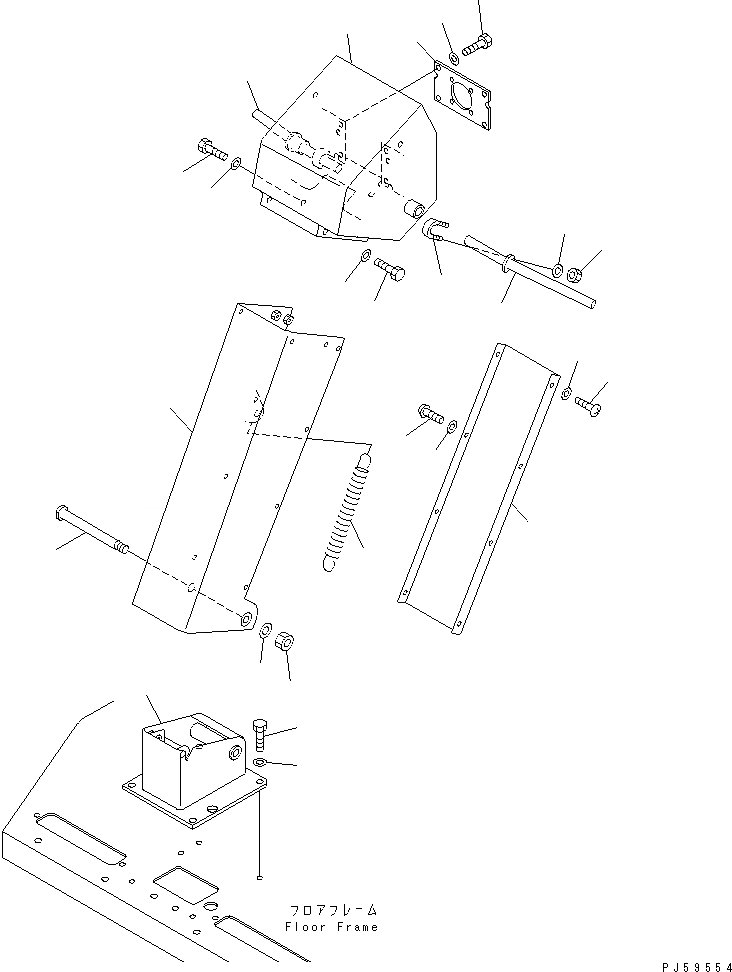 フロアフレーム
Floor Frame

PJ59554