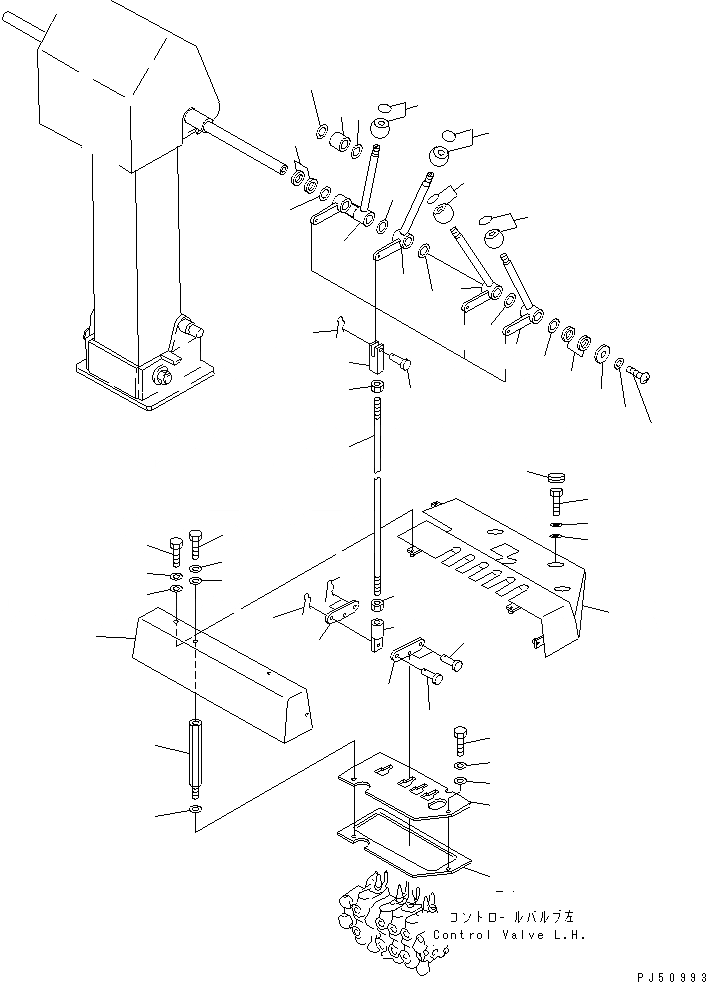 コントロールバルブ左
Control Valve L.H.

PJ50993