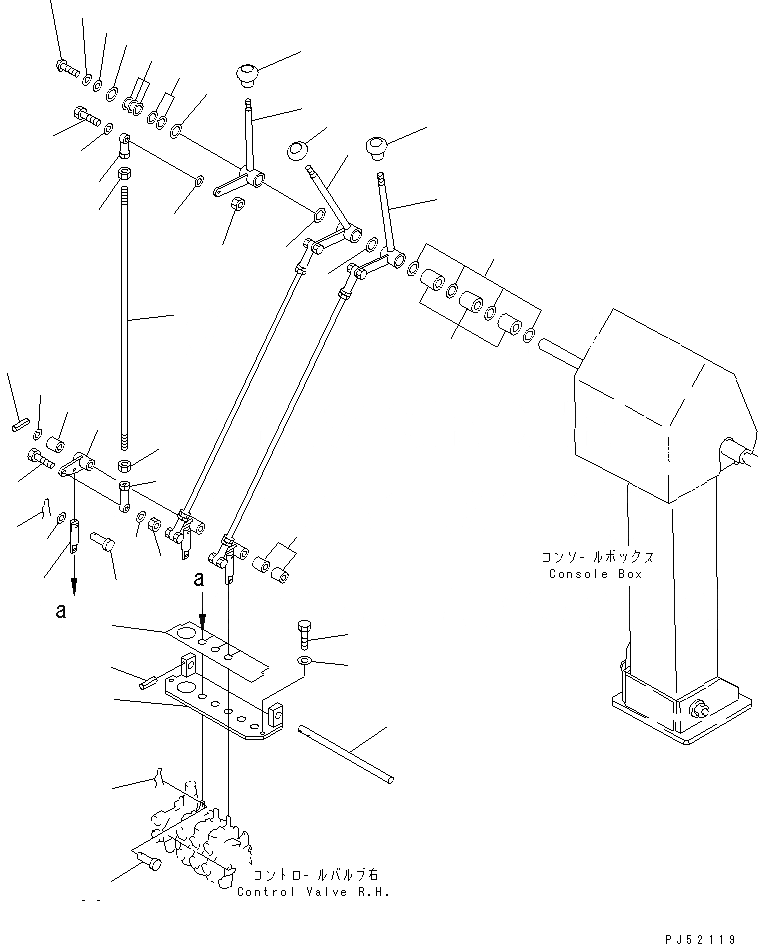 a

a

コンソールボックス
Console Box

コントロールバルブ右
Control Valve R.H.

PJ52119