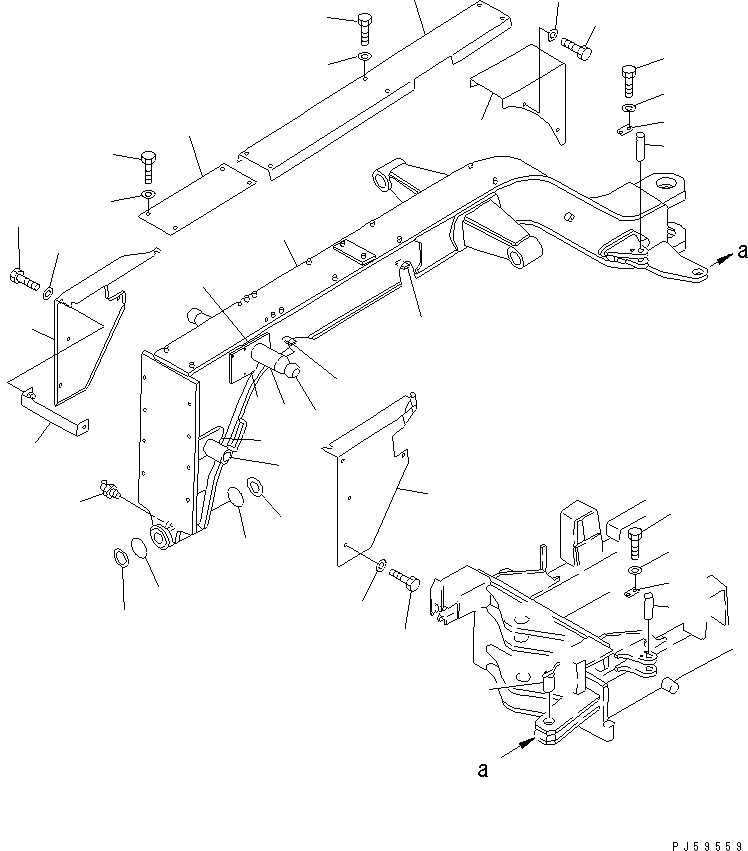 a

a

PJ59559