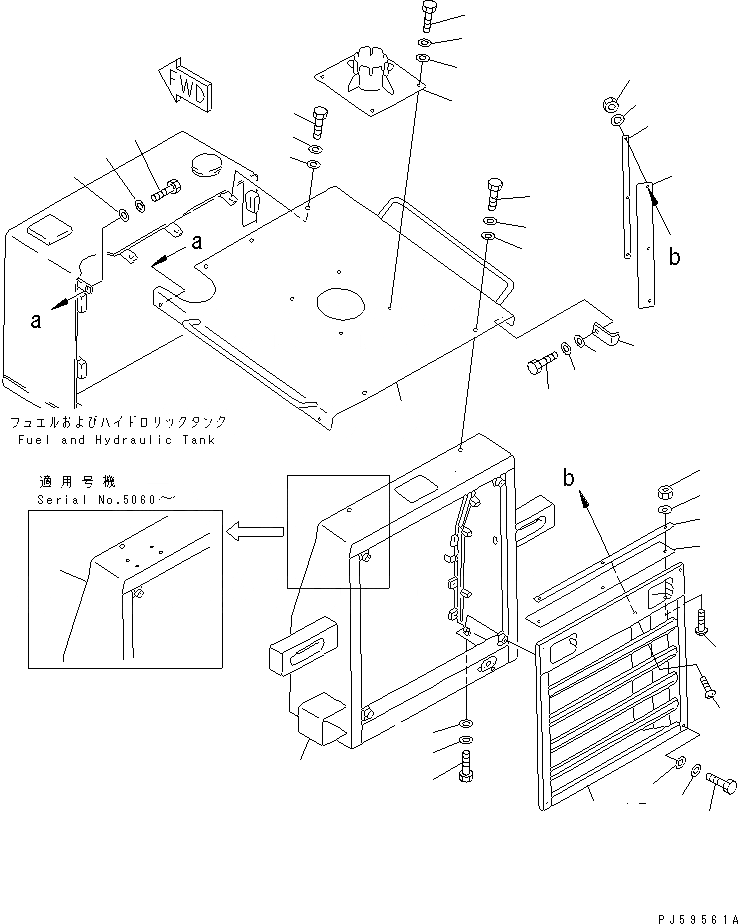 FWD

a

a

b

フュエルおよびハイドロリックタンク
Fuel and Hydraulic Tank

適用号機
Serial No.5060～

b

PJ59561A