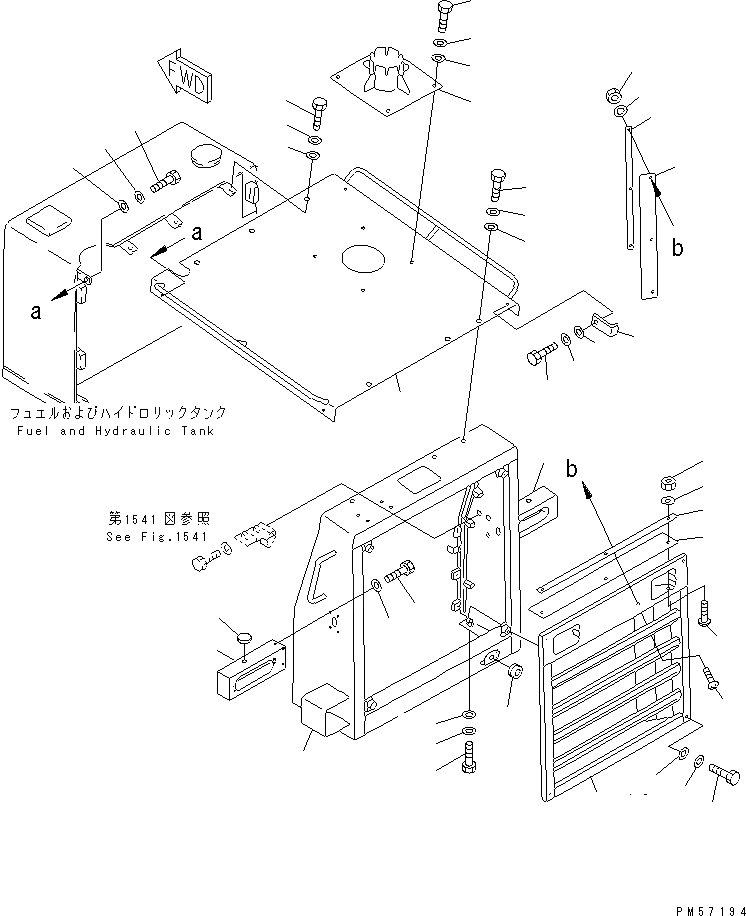 FWD

a

a

b

フュエルおよびハイドロリックタンク
Fuel and Hydraulic Tank

第1541図参照
See Fig.1541

b

PM57194