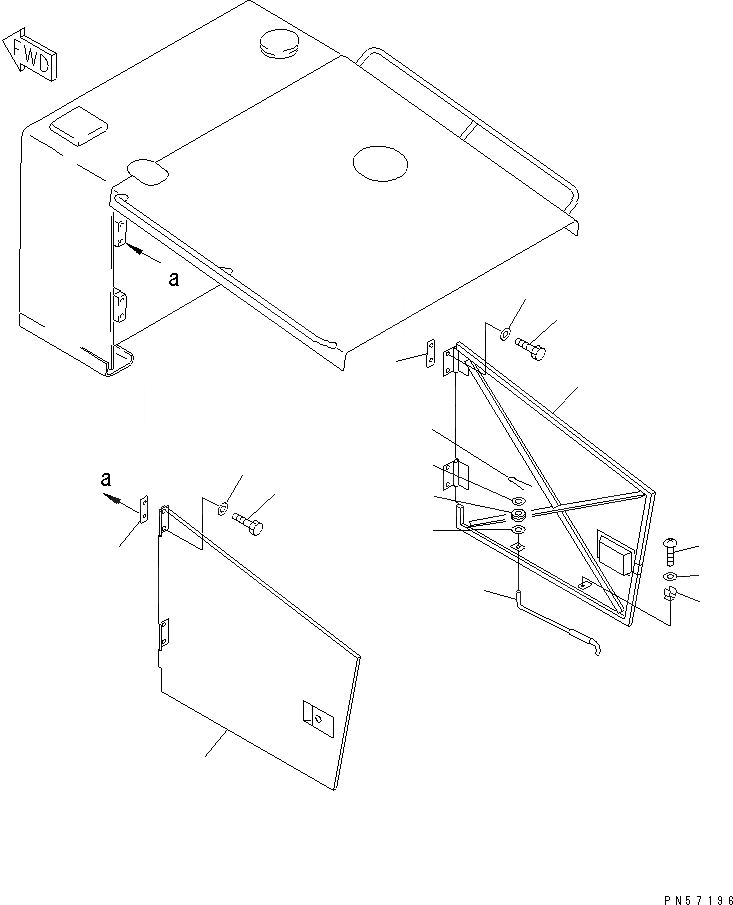 FWD

a

a

PN57196