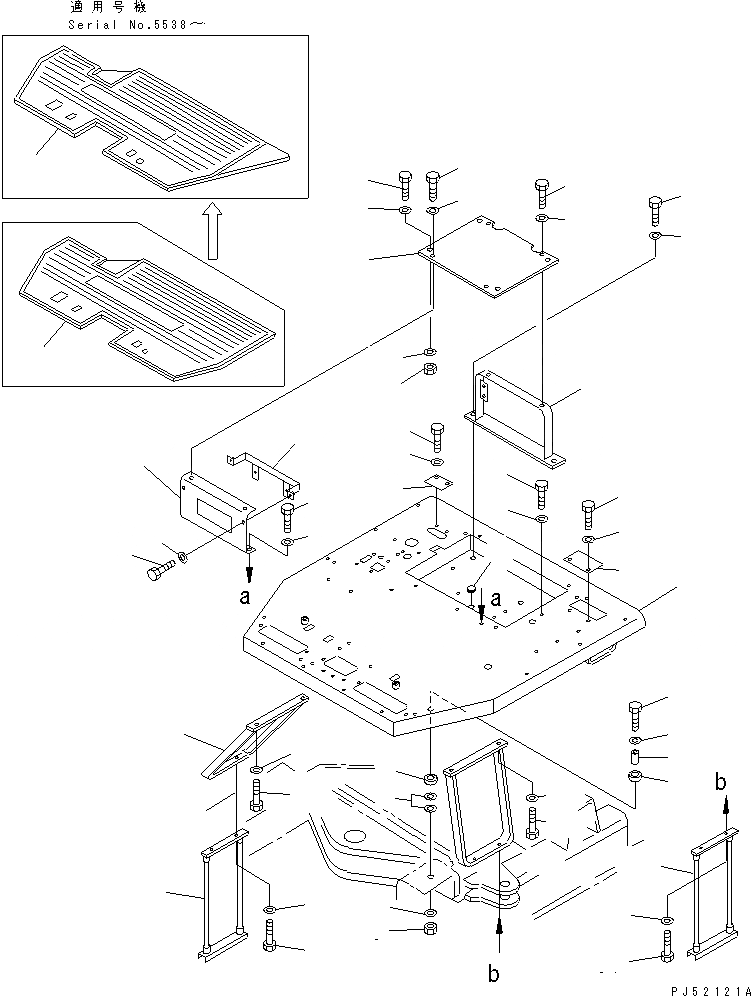 適用号機
Serial No.5538～

a

a

b

b

PJ52121A