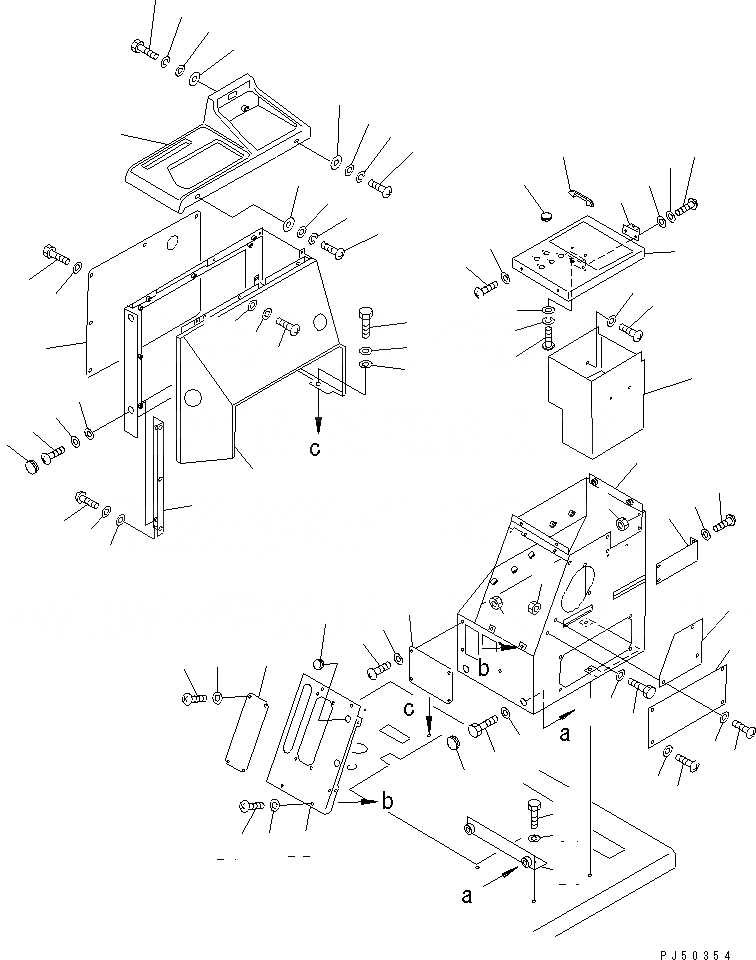 c

b

c

a

b

a

PJ50354