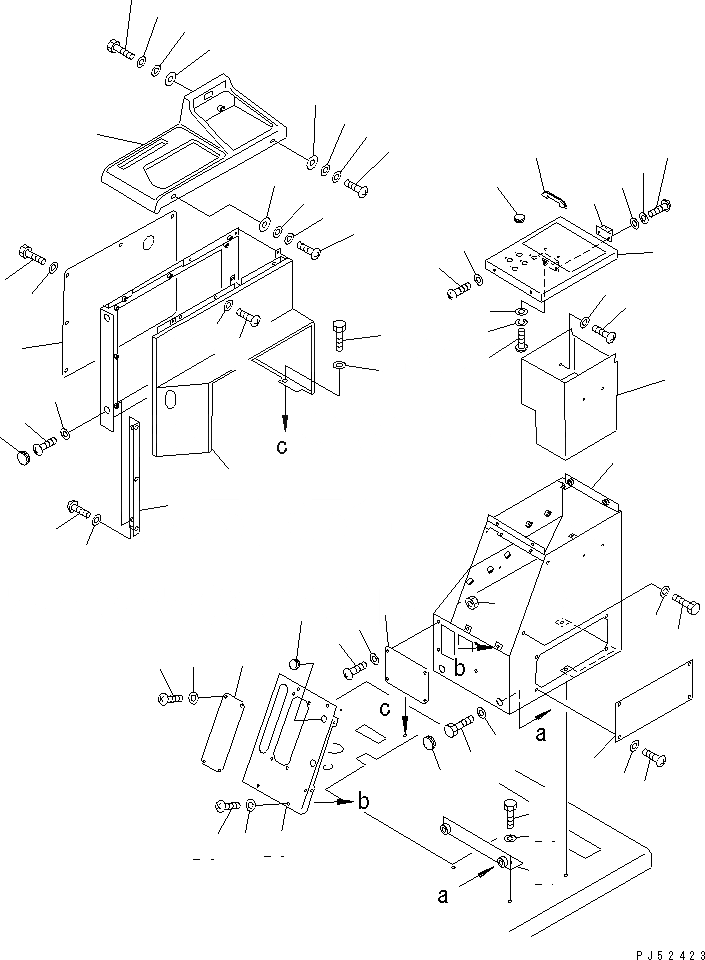 c

b

c

a

b

a

PJ52423