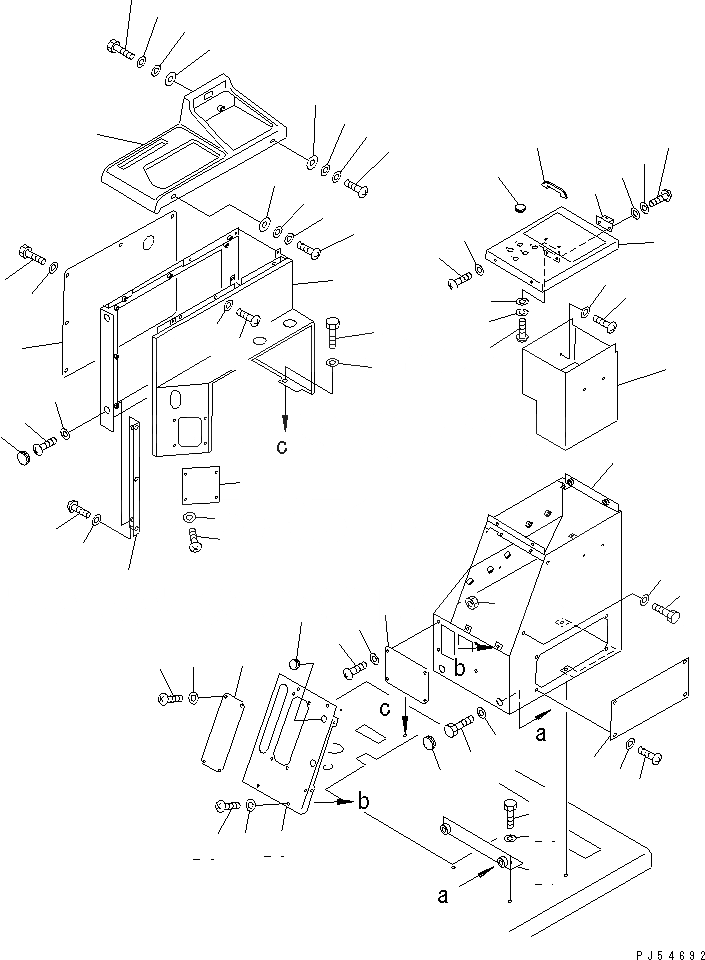 c
b
c
a
b
a
PJ54692