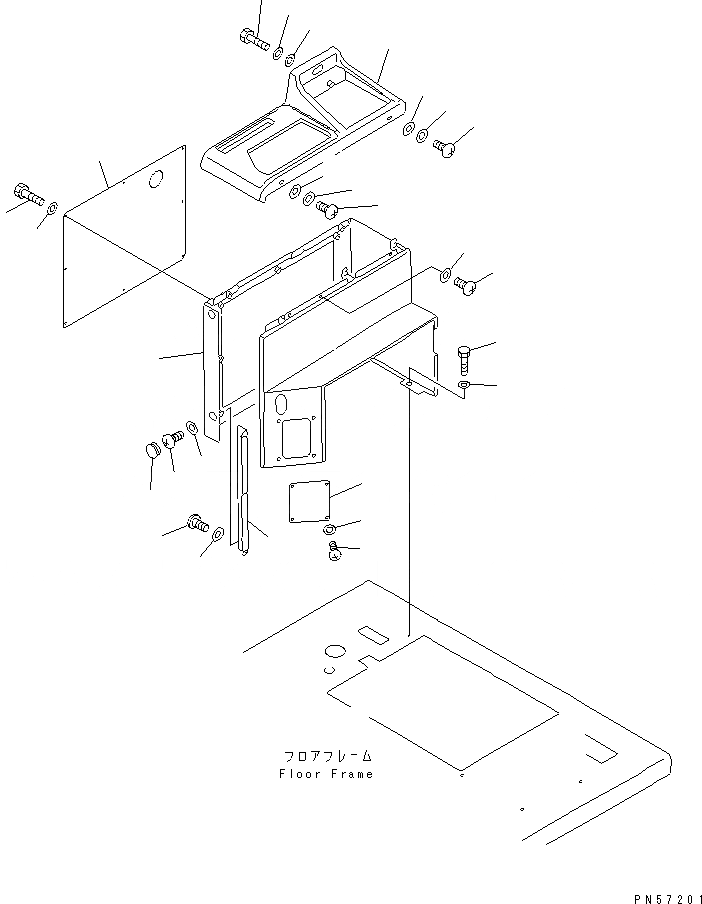 フロアフレーム
Floor Frame

PN57201