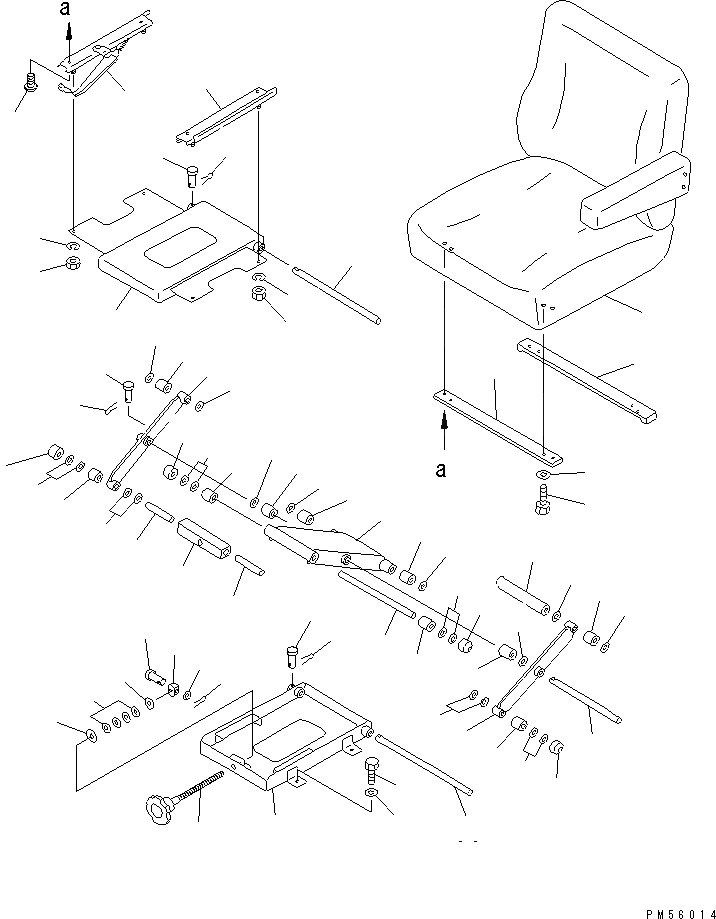 a

a

PM56014